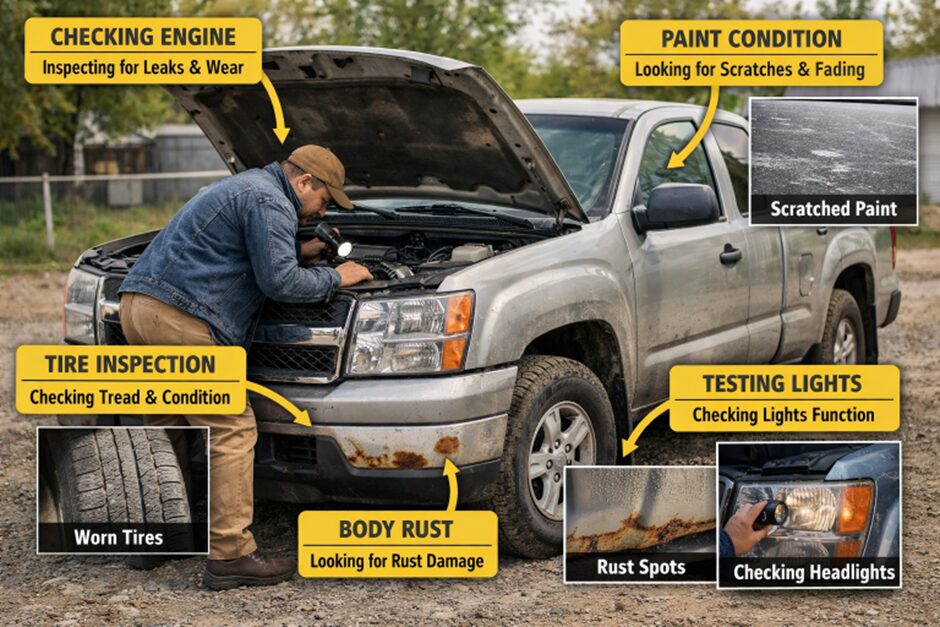 CHECKING ENGINE
Inspecting for Leaks & Wear

PAINT CONDITION
Looking for Scratches & Fading

Scratched Paint

TIRE INSPECTION
Checking Tread & Condition

Worn Tires

TESTING LIGHTS
Checking Lights Function

BODY RUST
Looking for Rust Damage

Rust Spots

Checking Headlights